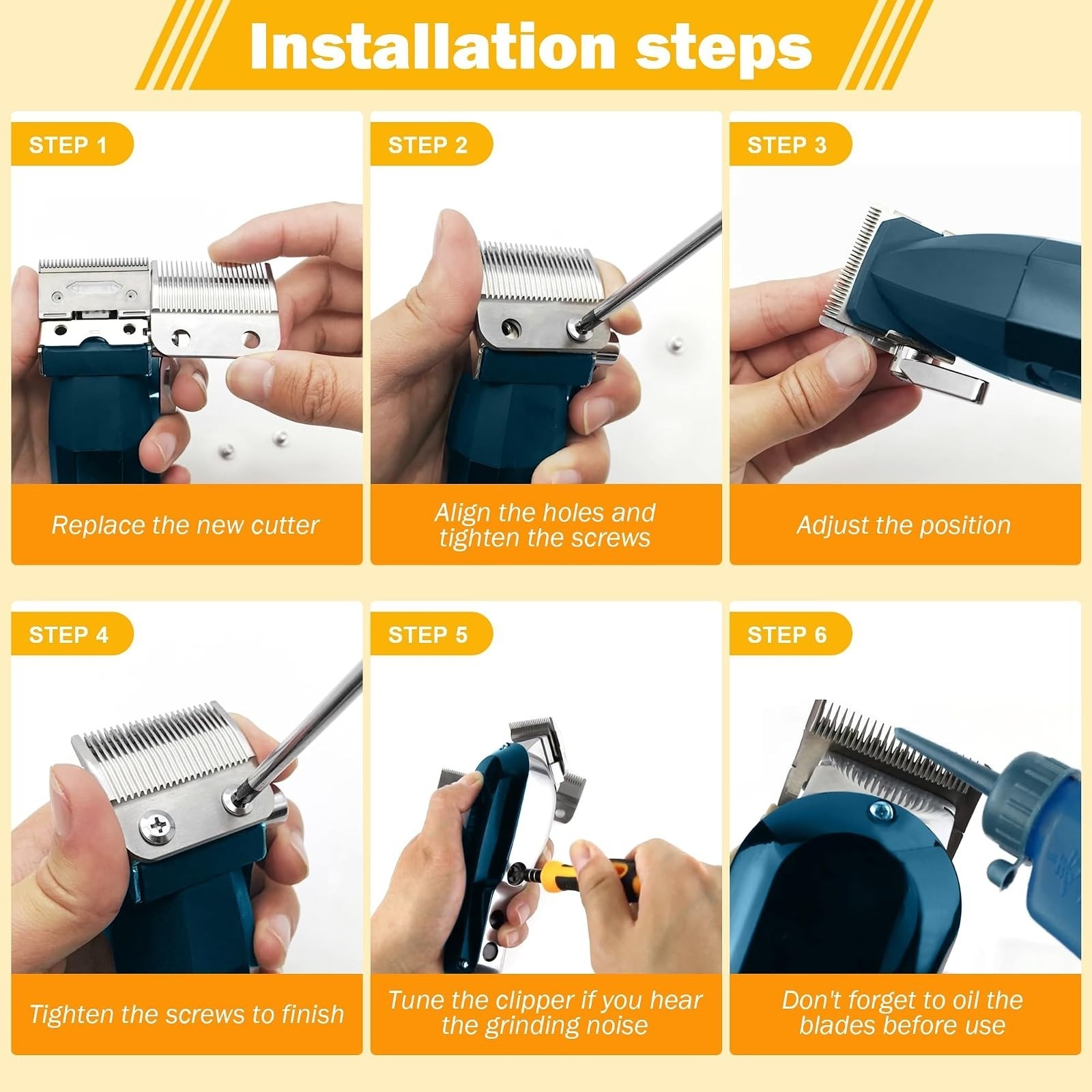 Installation steps

STEP 1

Replace the new cutter

STEP 2

Align the holes and tighten the screws

STEP 3

Adjust the position

STEP 4

Tighten the screws to finish

STEP 5

Tune the clipper if you hear the grinding noise

STEP 6

Don't forget to oil the blades before use