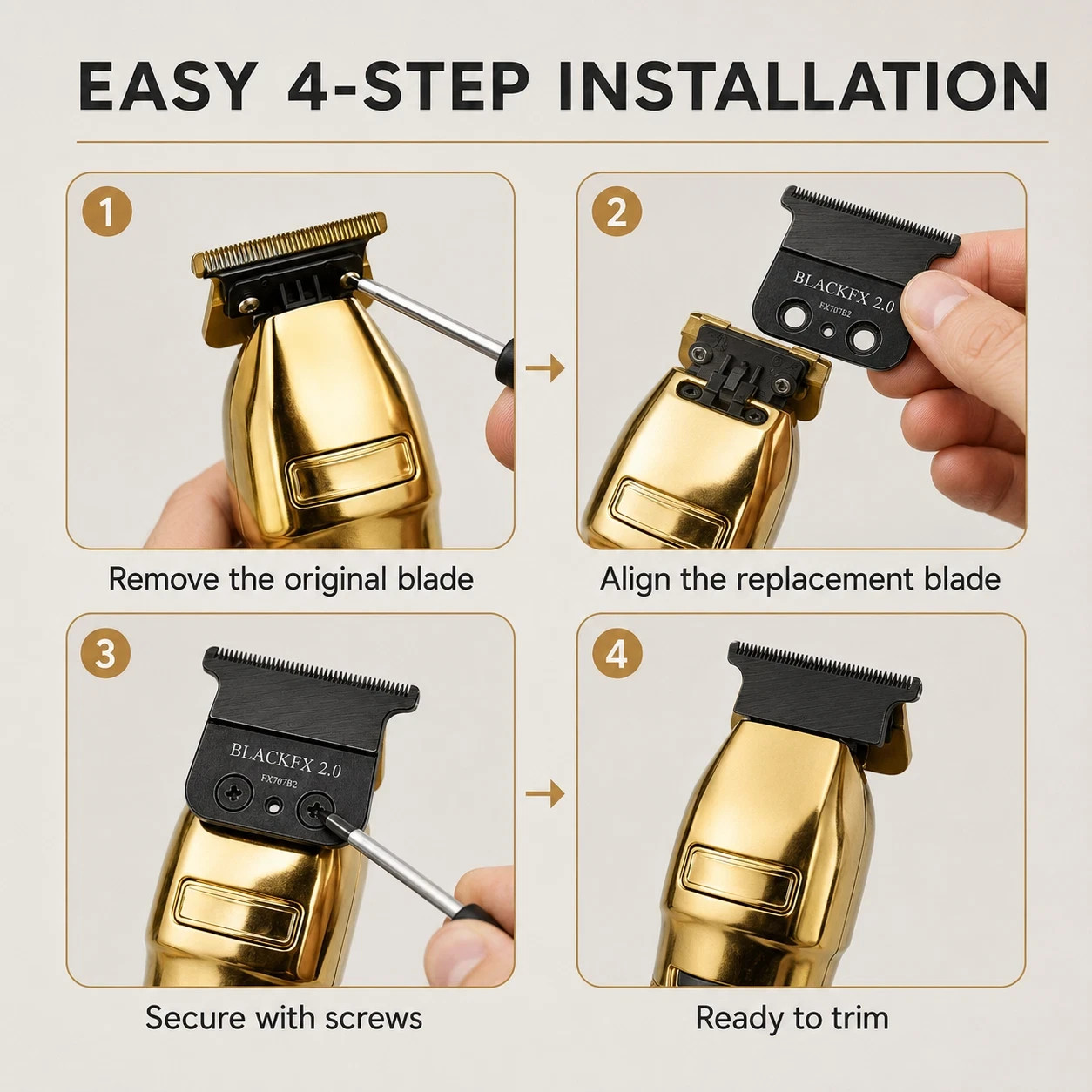 EASY 4-STEP INSTALLATION

1

Remove the original blade

2

BLACKFX 2.0
FX707B2

Align the replacement blade

3

BLACKFX 2.0
FX707B2

Secure with screws

4

Ready to trim